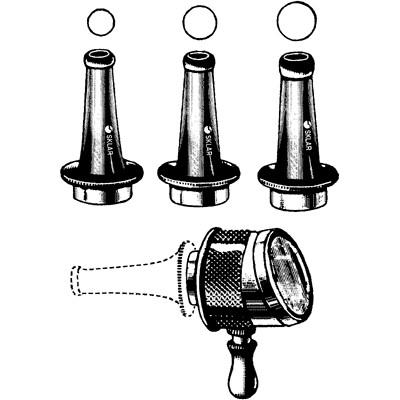 SKLAR

SKLAR

SKLAR